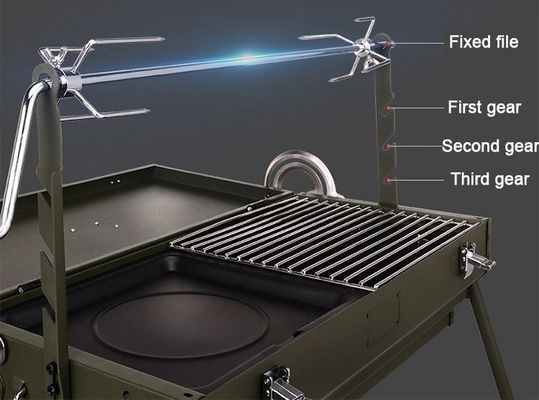 Fixed file

First gear

Second gear

Third gear